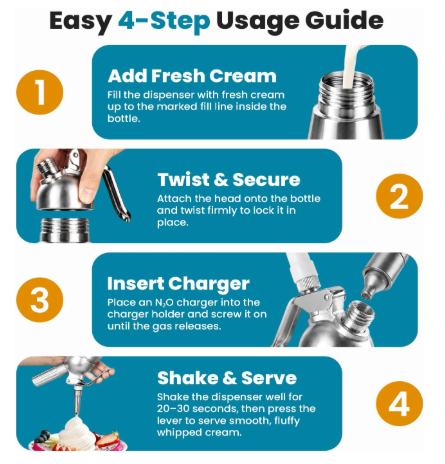 Easy 4-Step Usage Guide

1

Add Fresh Cream

Fill the dispenser with fresh cream up to the marked fill line inside the bottle.

Twist & Secure

Attach the head onto the bottle and twist firmly to lock it in place.

2

3

Insert Charger

Place an $N_2O$ charger into the charger holder and screw it on until the gas releases.

Shake & Serve

Shake the dispenser well for 20–30 seconds, then press the lever to serve smooth, fluffy whipped cream.

4